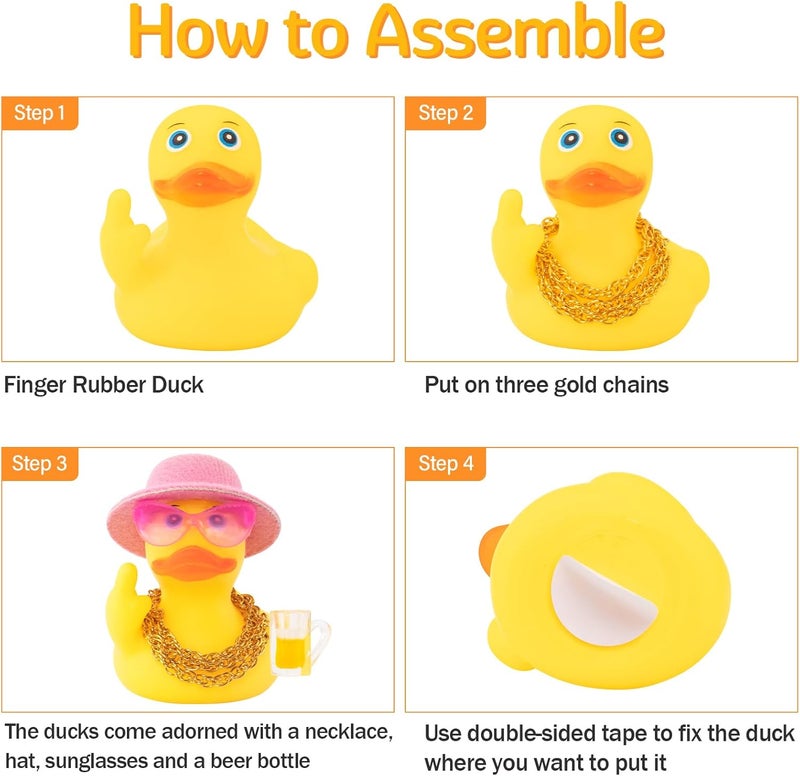 How to Assemble

Step 1

Finger Rubber Duck

Step 2

Put on three gold chains

Step 3

The ducks come adorned with a necklace, hat, sunglasses and a beer bottle

Step 4

Use double-sided tape to fix the duck where you want to put it